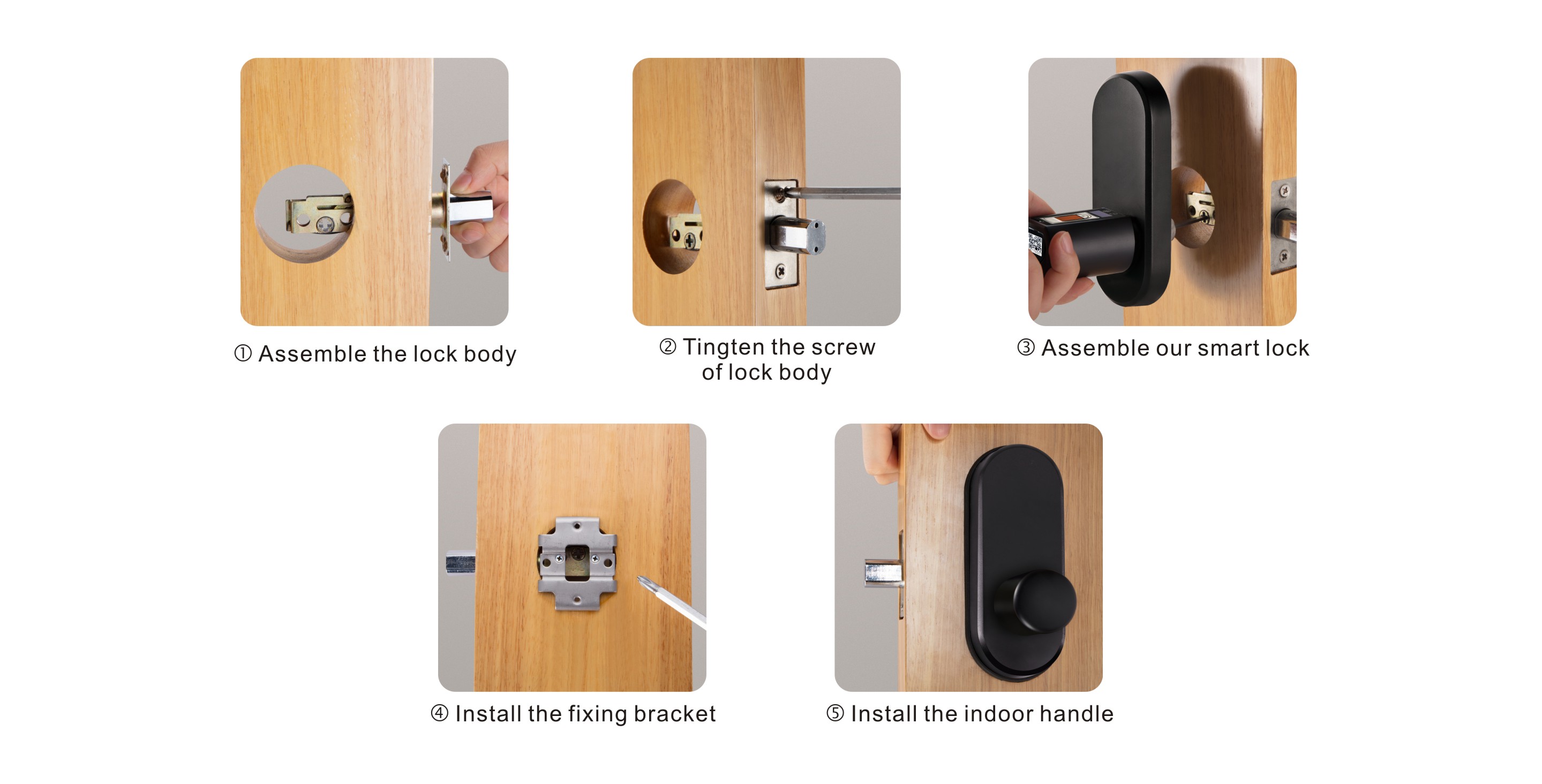 ① Assemble the lock body

② Tingten the screw of lock body

③ Assemble our smart lock

④ Install the fixing bracket

⑤ Install the indoor handle