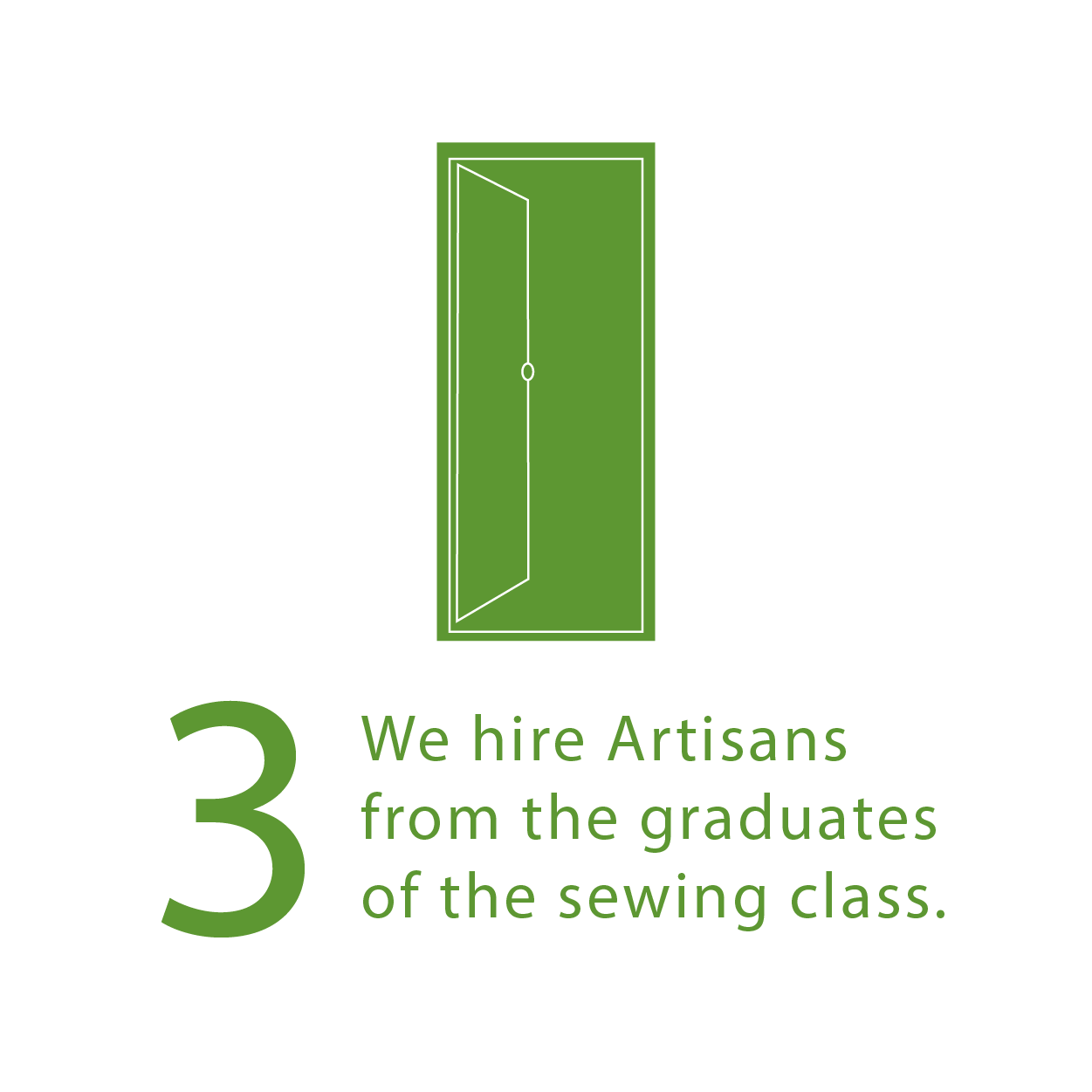 3

We hire Artisans from the graduates of the sewing class.