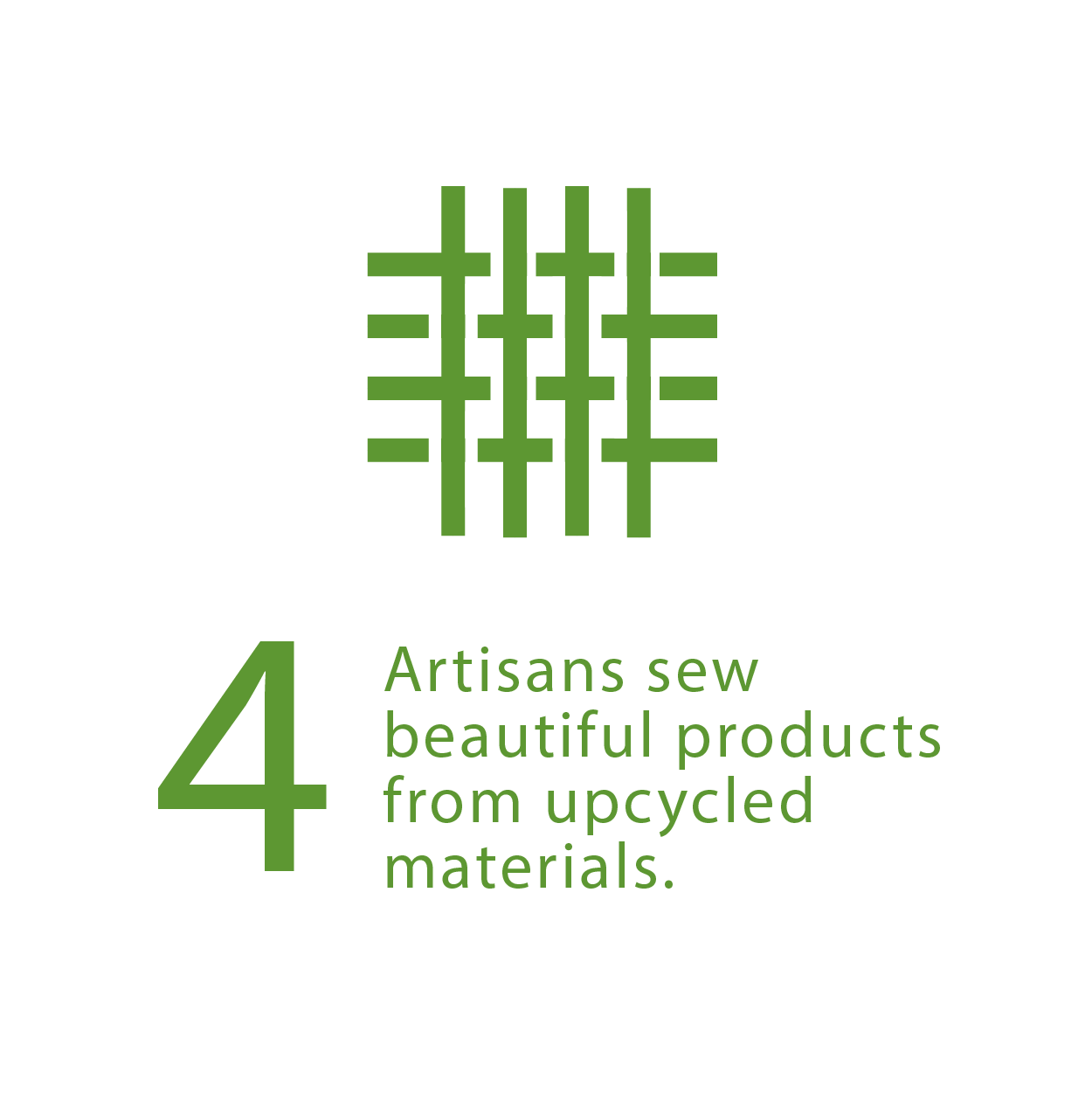 4

Artisans sew beautiful products from upcycled materials.