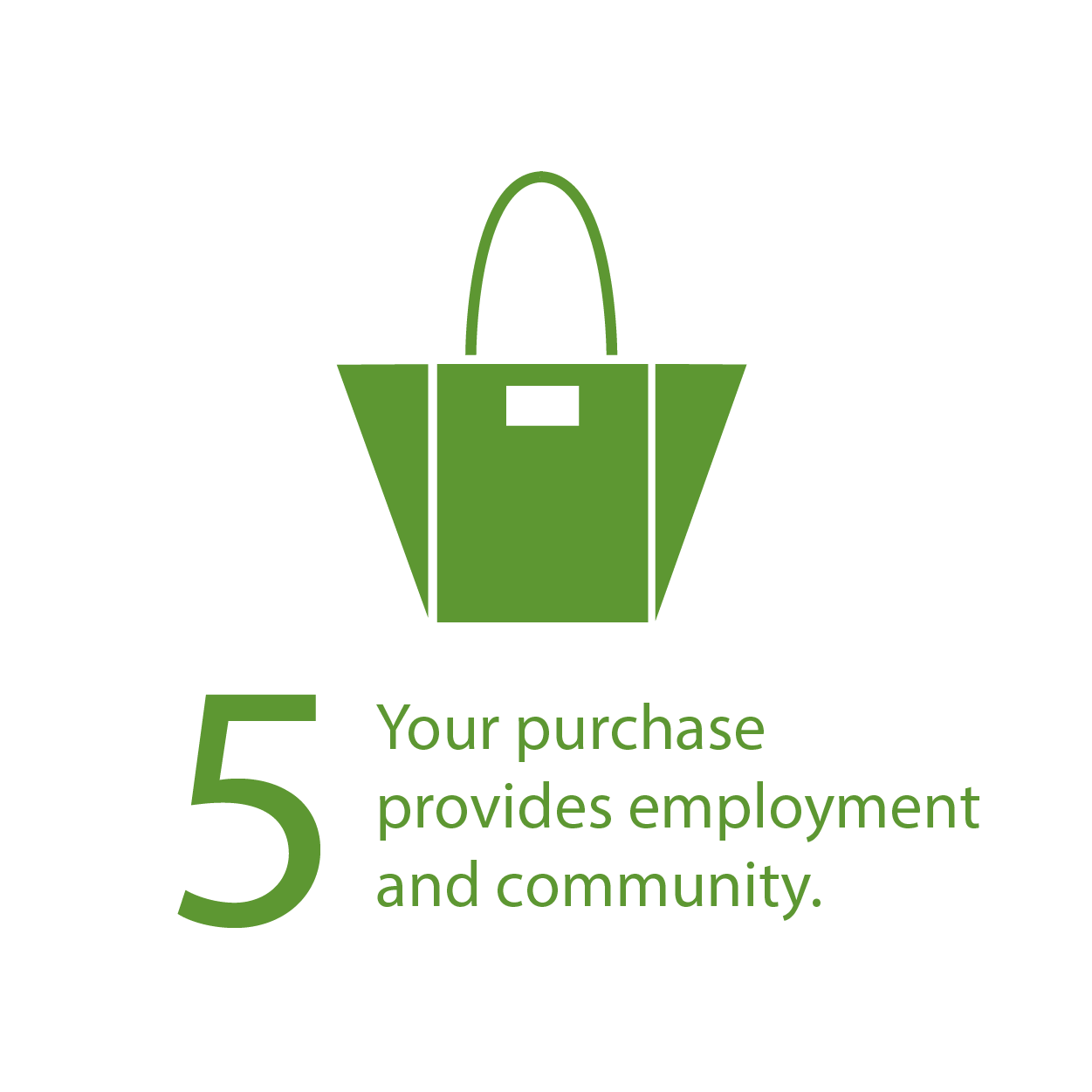 5 Your purchase provides employment and community.