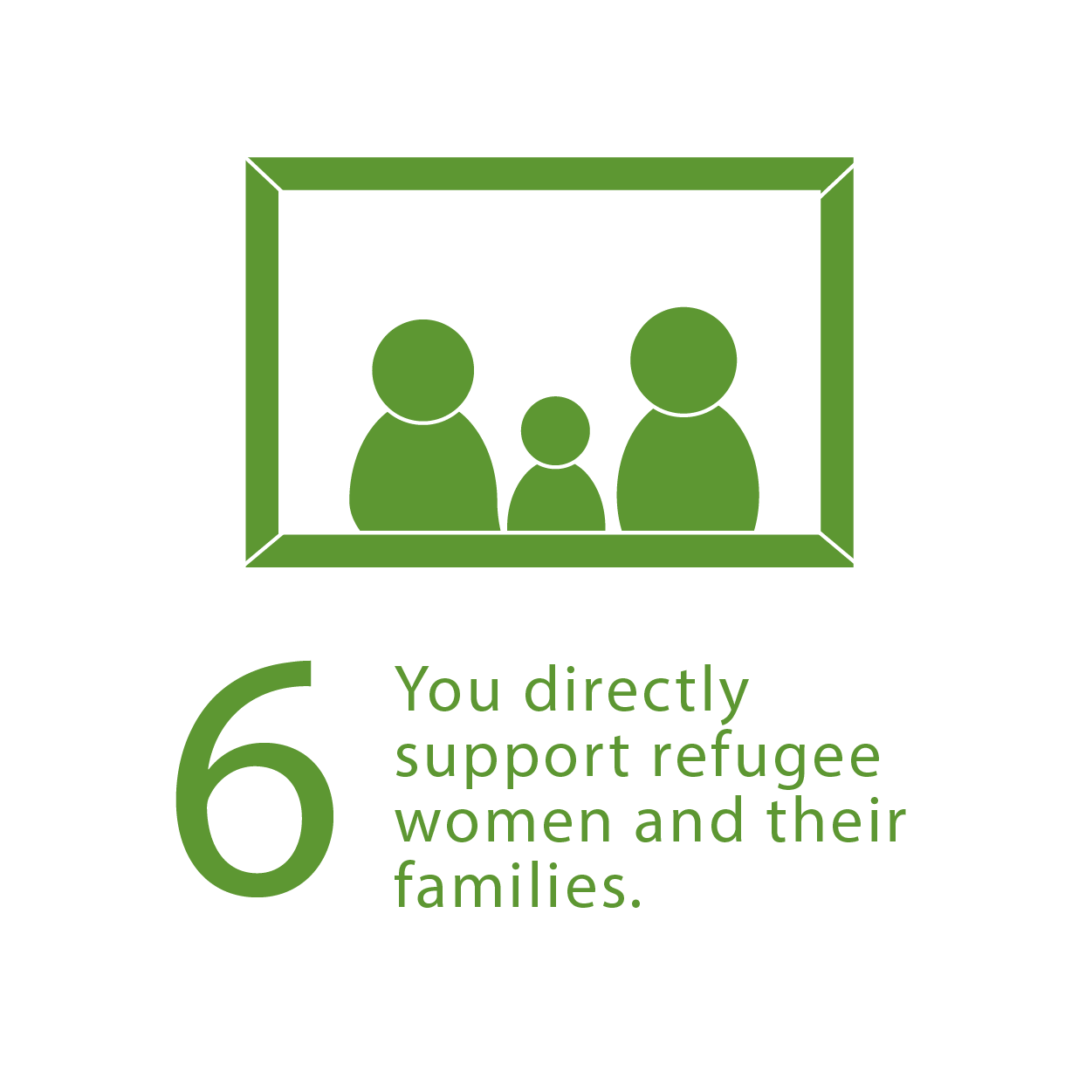 6

You directly support refugee women and their families.