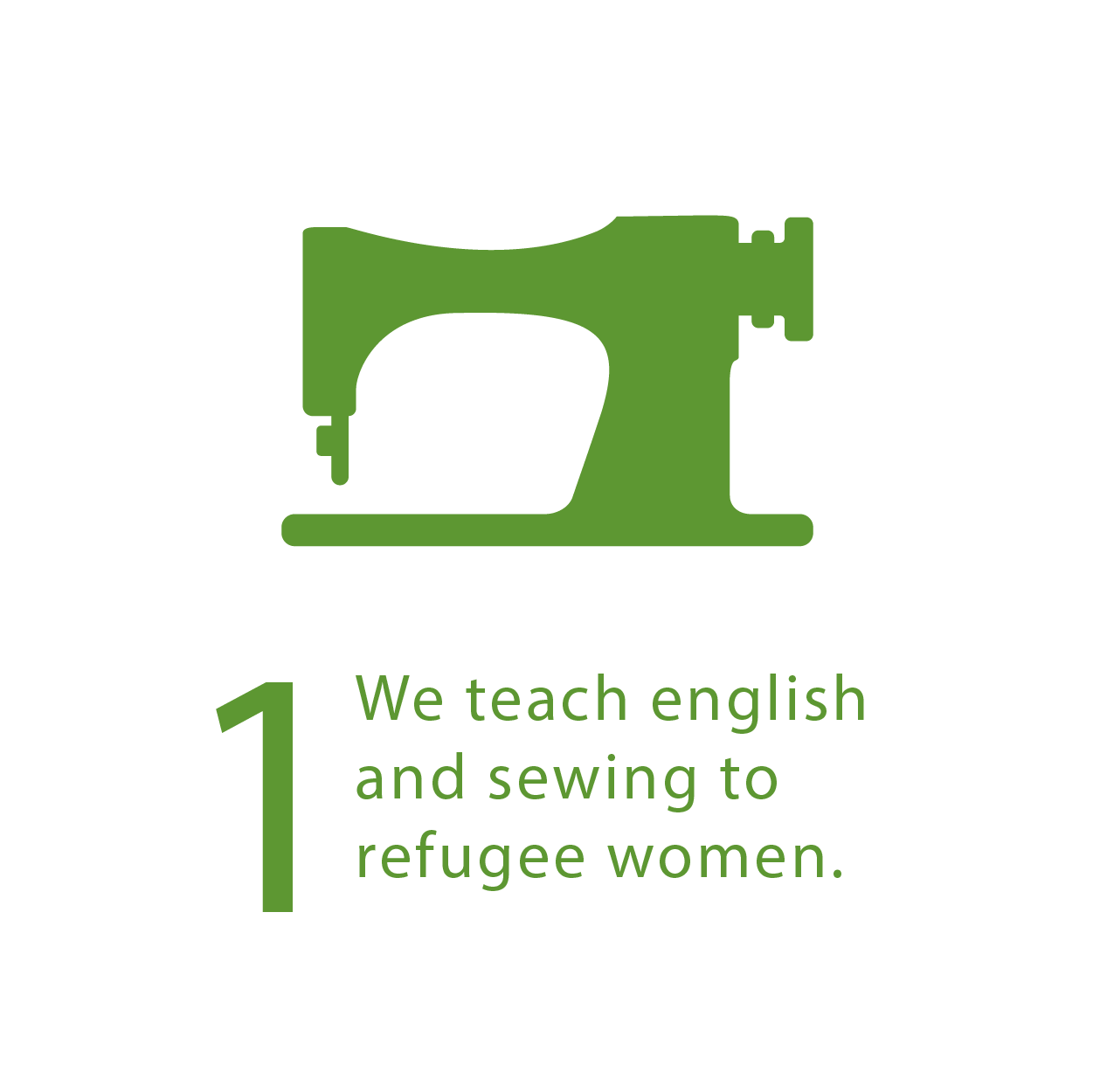 1

We teach english and sewing to refugee women.