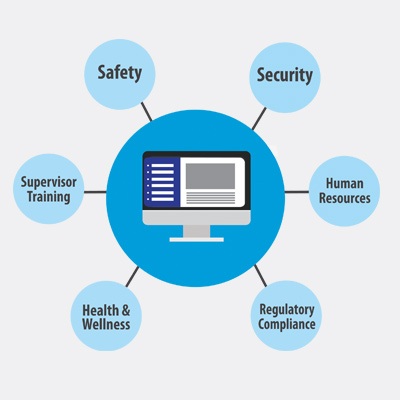 Safety

Security

Supervisor Training

Human Resources

Health & Wellness

Regulatory Compliance