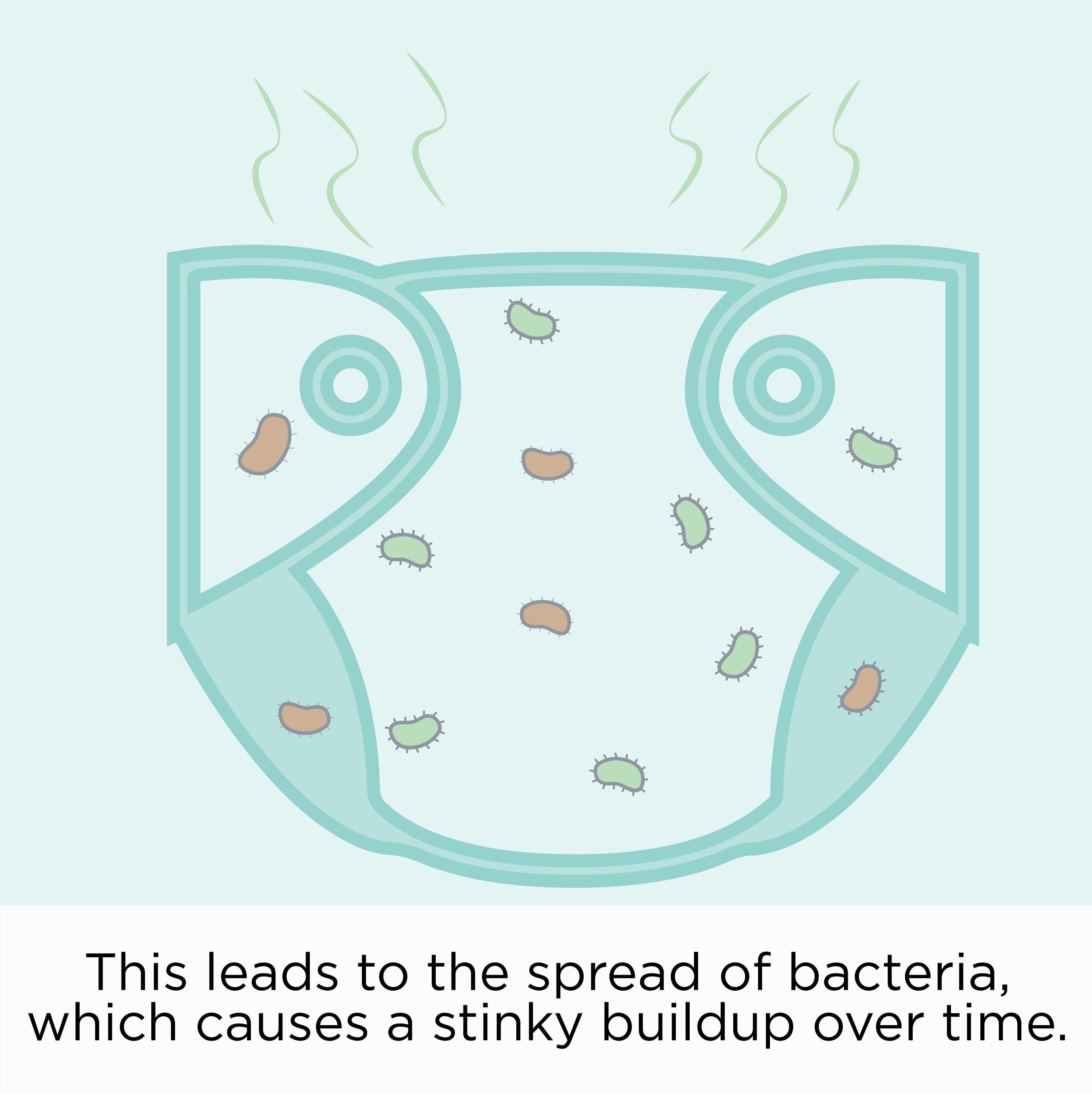 This leads to the spread of bacteria, which causes a stinky buildup over time.