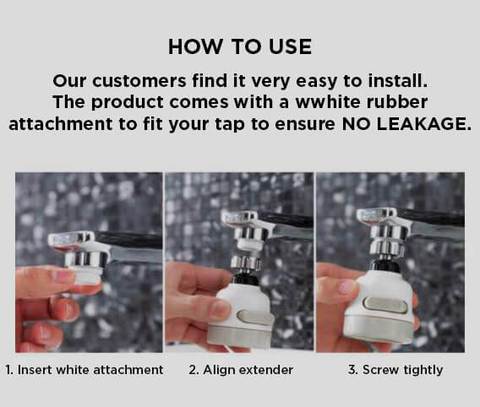 HOW TO USE

Our customers find it very easy to install. The product comes with a wwhite rubber attachment to fit your tap to ensure NO LEAKAGE.

1. Insert white attachment

2. Align extender

3. Screw tightly