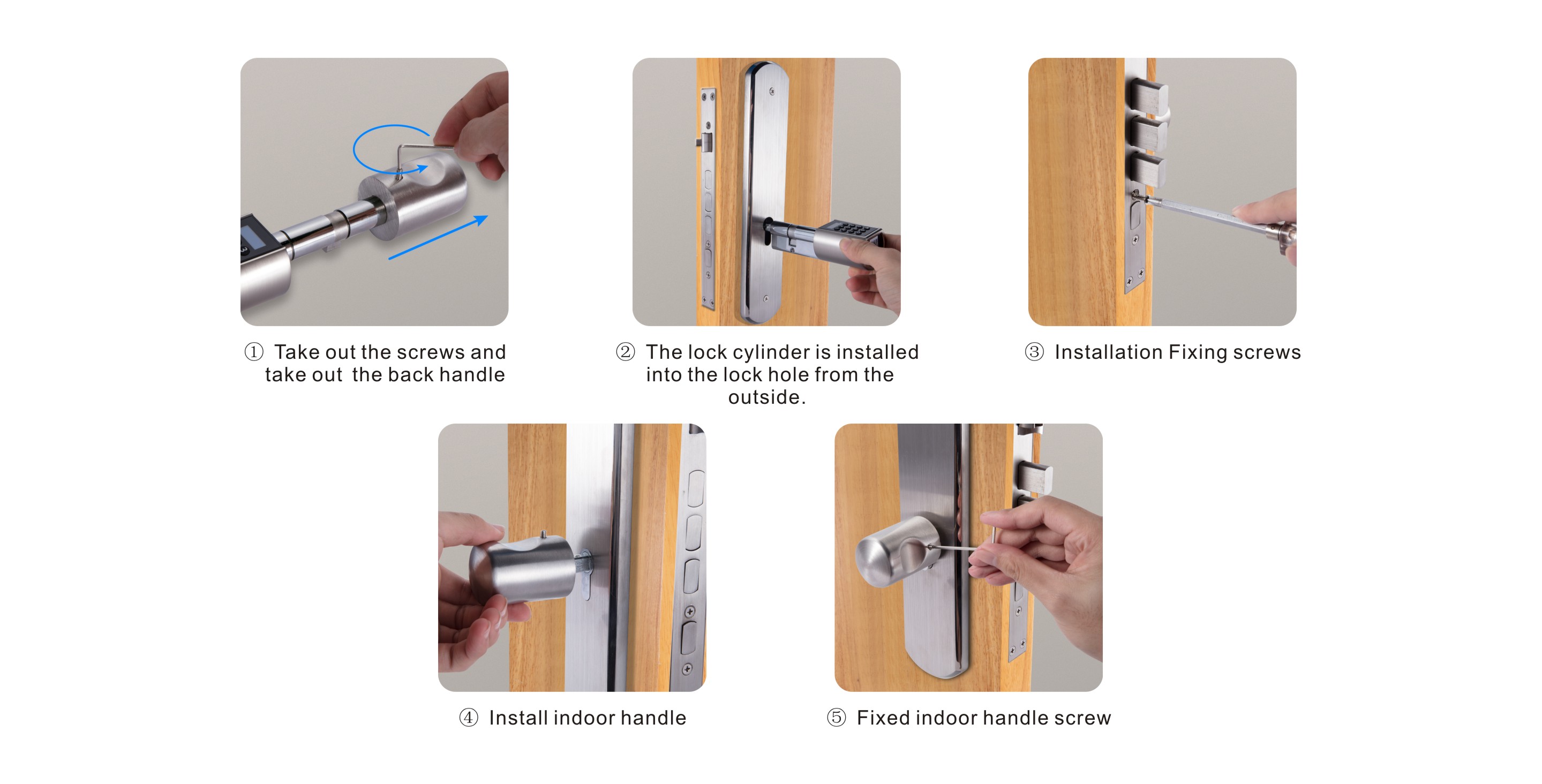 ① Take out the screws and take out the back handle

② The lock cylinder is installed into the lock hole from the outside.

③ Installation Fixing screws

④ Install indoor handle

⑤ Fixed indoor handle screw